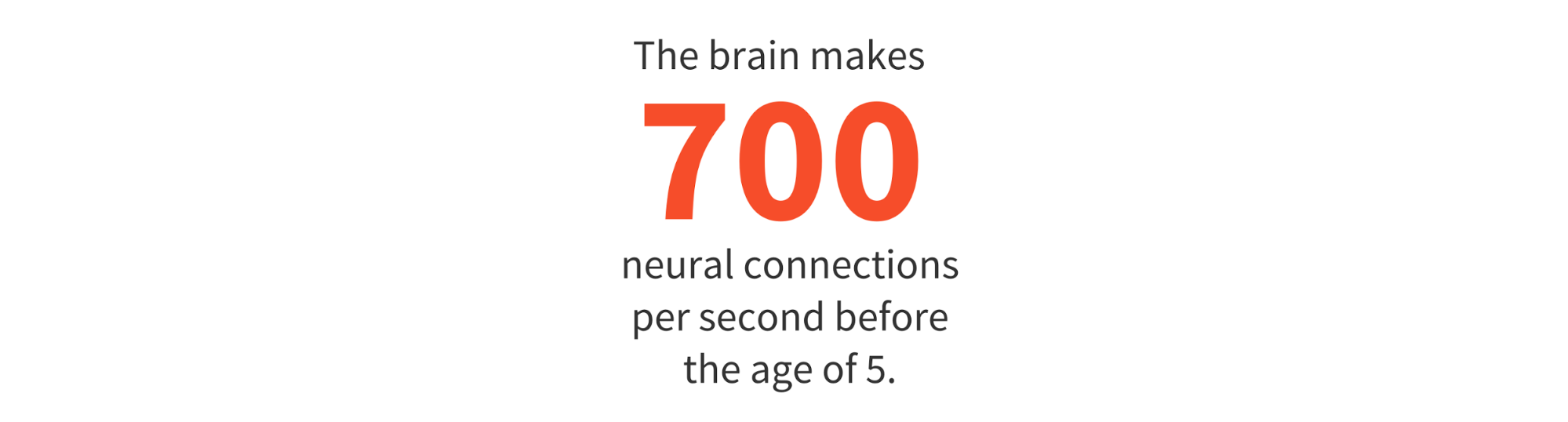 The brain makes

700

neural connections per second before the age of 5.